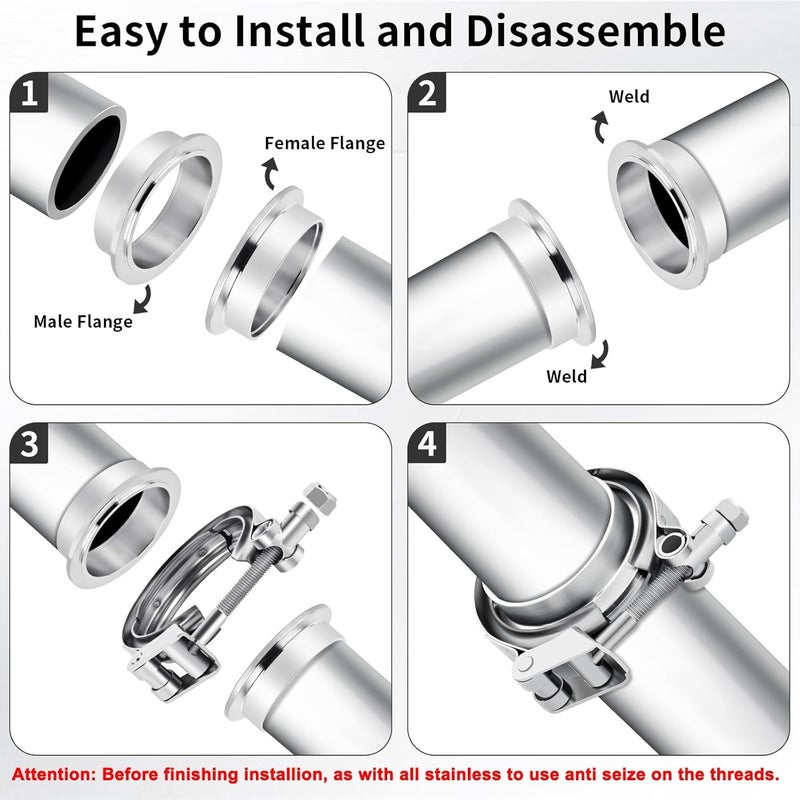 Easy to Install and Disassemble

1

Female Flange

Male Flange

2

Weld

Weld

3

4

Attention: Before finishing installion, as with all stainless to use anti seize on the threads.